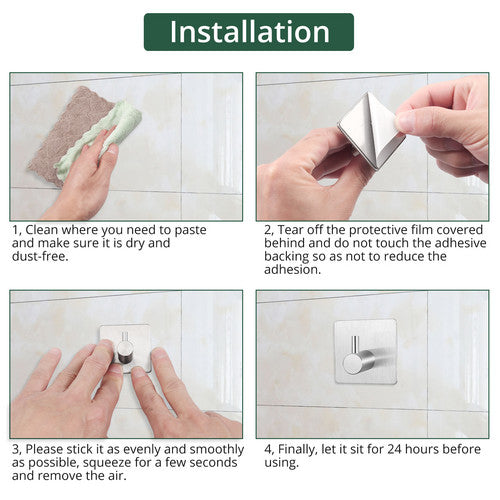 Installation

1, Clean where you need to paste and make sure it is dry and dust-free.

2, Tear off the protective film covered behind and do not touch the adhesive backing so as not to reduce the adhesion.

3, Please stick it as evenly and smoothly as possible, squeeze for a few seconds and remove the air.

4, Finally, let it sit for 24 hours before using.