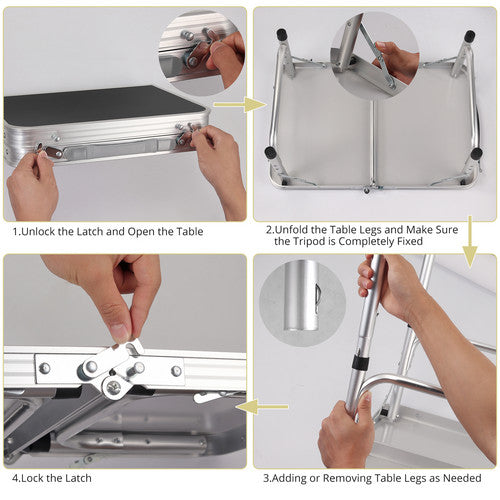 1.Unlock the Latch and Open the Table

2.Unfold the Table Legs and Make Sure the Tripod is Completely Fixed

4.Lock the Latch

3.Adding or Removing Table Legs as Needed