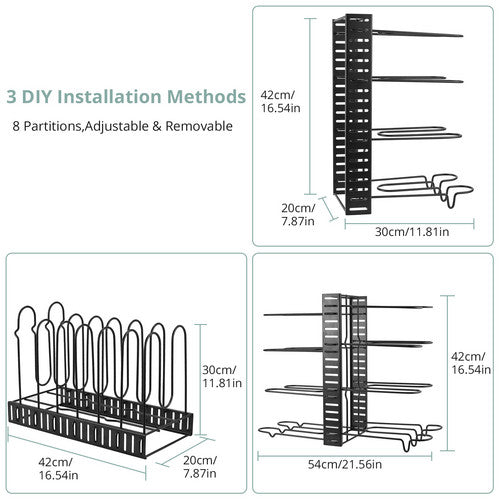 3 DIY Installation Methods

8 Partitions,Adjustable & Removable

42cm/
16.54in

20cm/
7.87in

30cm/11.81in

30cm/
11.81in

42cm/
16.54in

20cm/
7.87in

42cm/
16.54in

54cm/21.56in