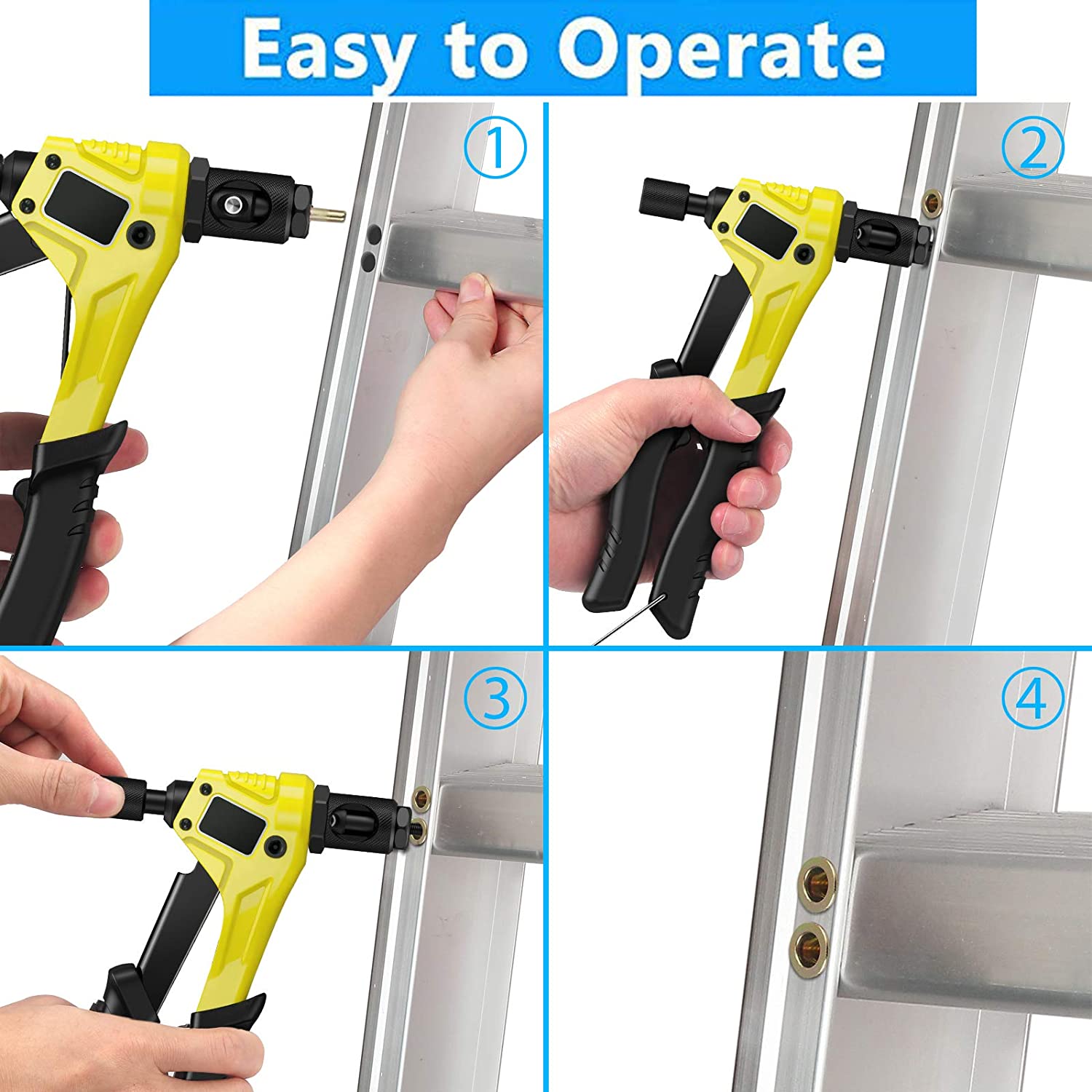 Easy to Operate

①

②

③

④