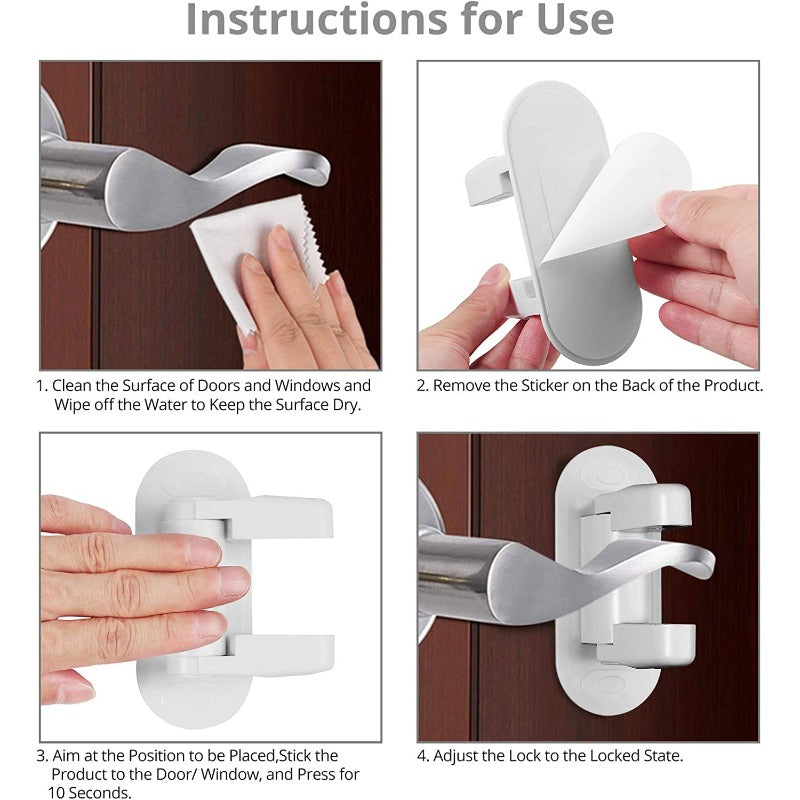 Instructions for Use

1. Clean the Surface of Doors and Windows and Wipe off the Water to Keep the Surface Dry.

2. Remove the Sticker on the Back of the Product.

3. Aim at the Position to be Placed,Stick the Product to the Door/ Window, and Press for 10 Seconds.

4. Adjust the Lock to the Locked State.