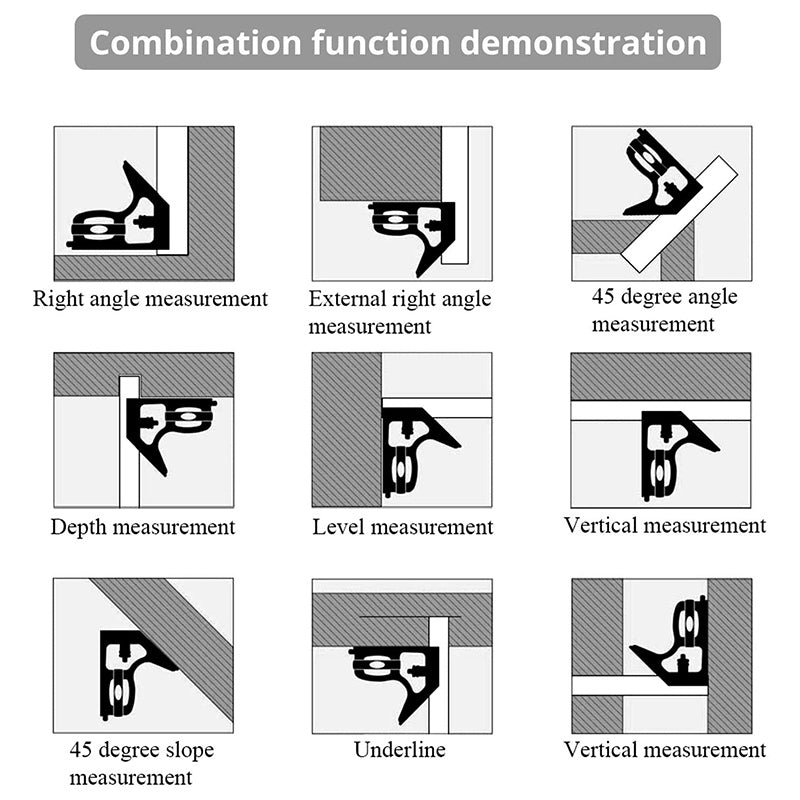 Combination function demonstration

Right angle measurement

External right angle measurement

45 degree angle measurement

Depth measurement

Level measurement

Vertical measurement

45 degree slope measurement

Underline

Vertical measurement