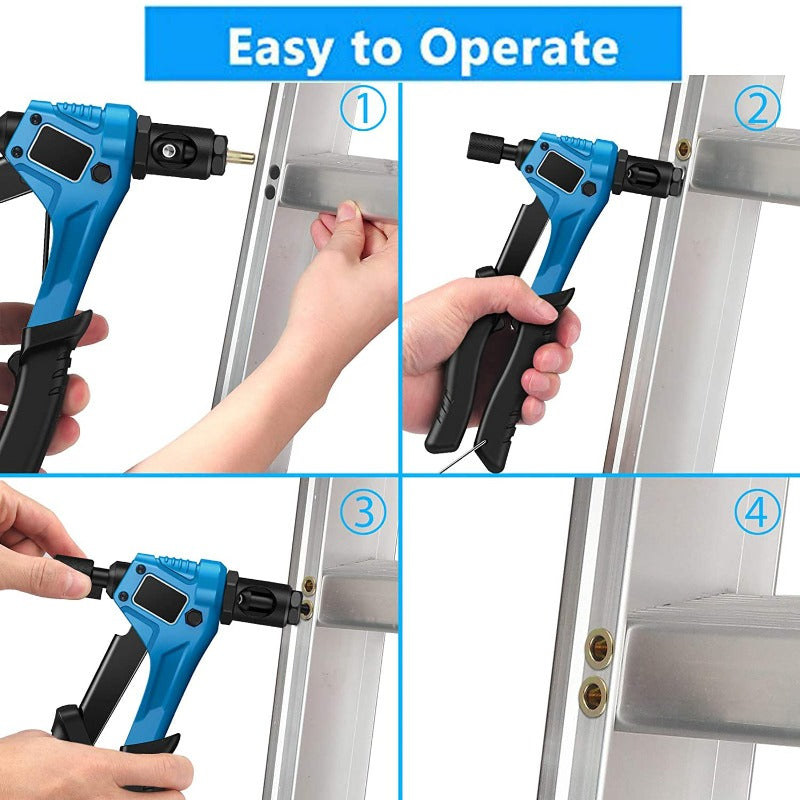 Easy to Operate

①

②

③

④