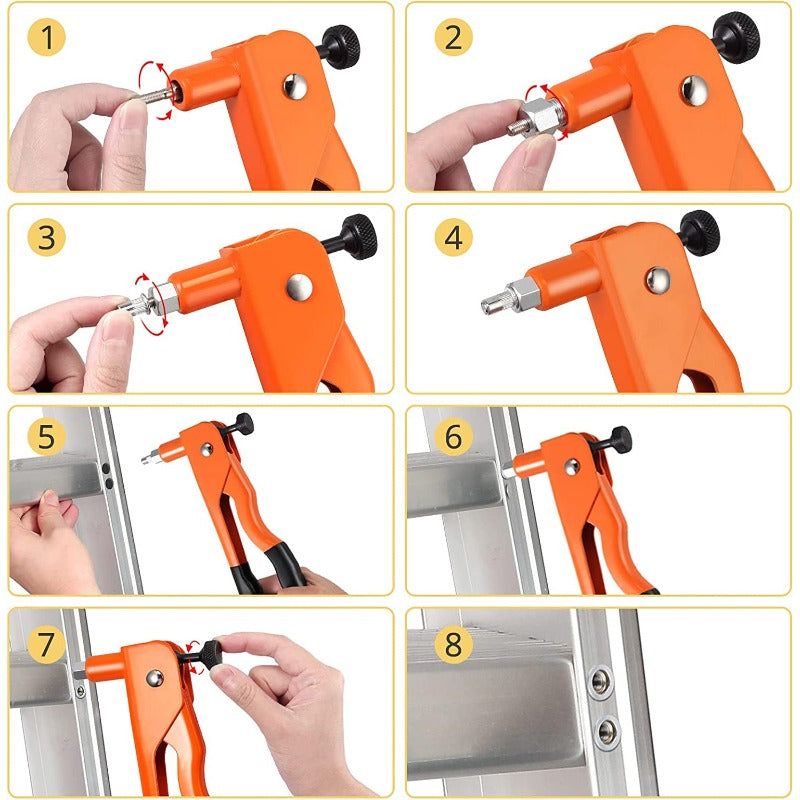 1

2

3

4

5

6

7

8