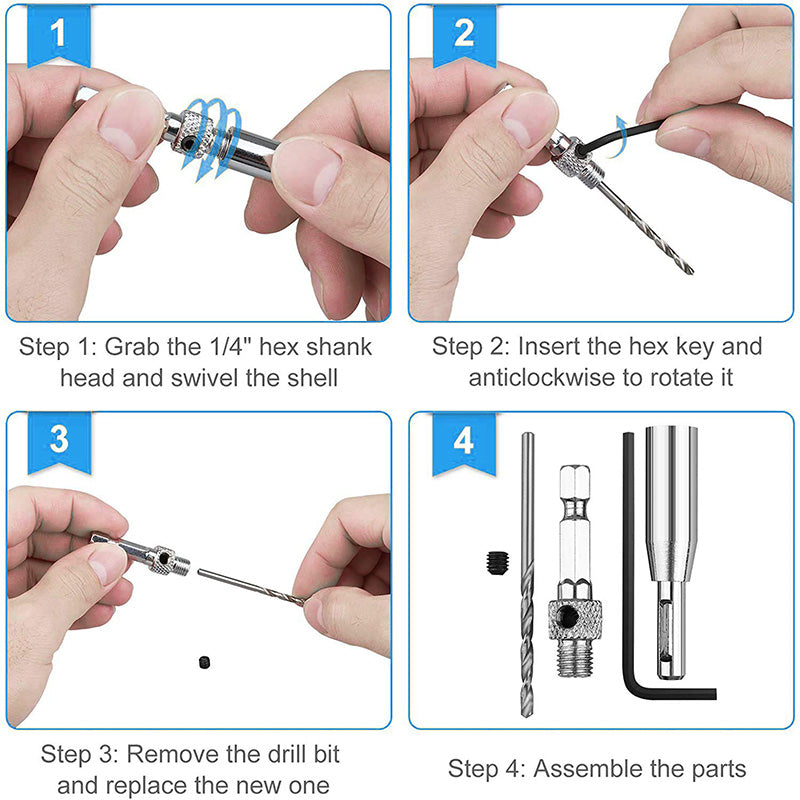 1

Step 1: Grab the 1/4" hex shank head and swivel the shell

2

Step 2: Insert the hex key and anticlockwise to rotate it

3

Step 3: Remove the drill bit and replace the new one

4

Step 4: Assemble the parts