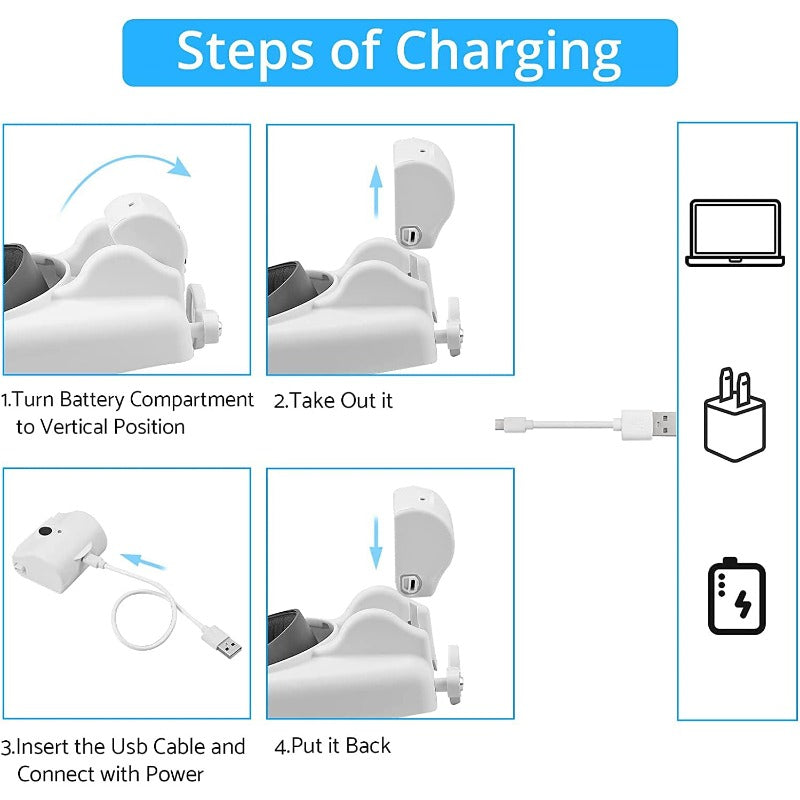 Steps of Charging

1.Turn Battery Compartment to Vertical Position

2.Take Out it

3.Insert the Usb Cable and Connect with Power

4.Put it Back