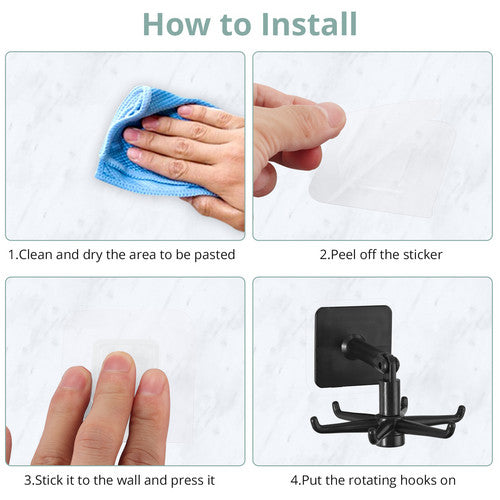 How to Install

1.Clean and dry the area to be pasted

2.Peel off the sticker

3.Stick it to the wall and press it

4.Put the rotating hooks on