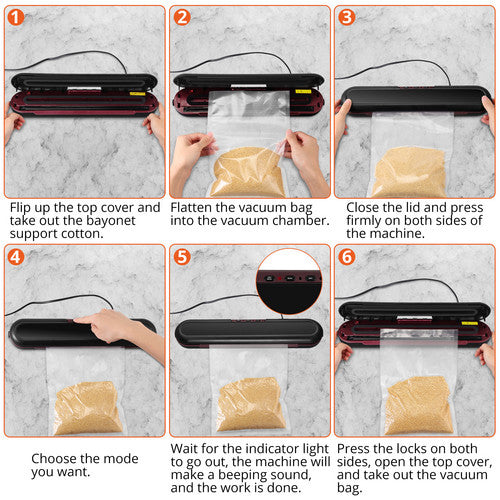 1

Flip up the top cover and take out the bayonet support cotton.

2

Flatten the vacuum bag into the vacuum chamber.

3

Close the lid and press firmly on both sides of the machine.

4

Choose the mode you want.

5

Wait for the indicator light to go out, the machine will make a beeping sound, and the work is done.

6

Press the locks on both sides, open the top cover, and take out the vacuum bag.