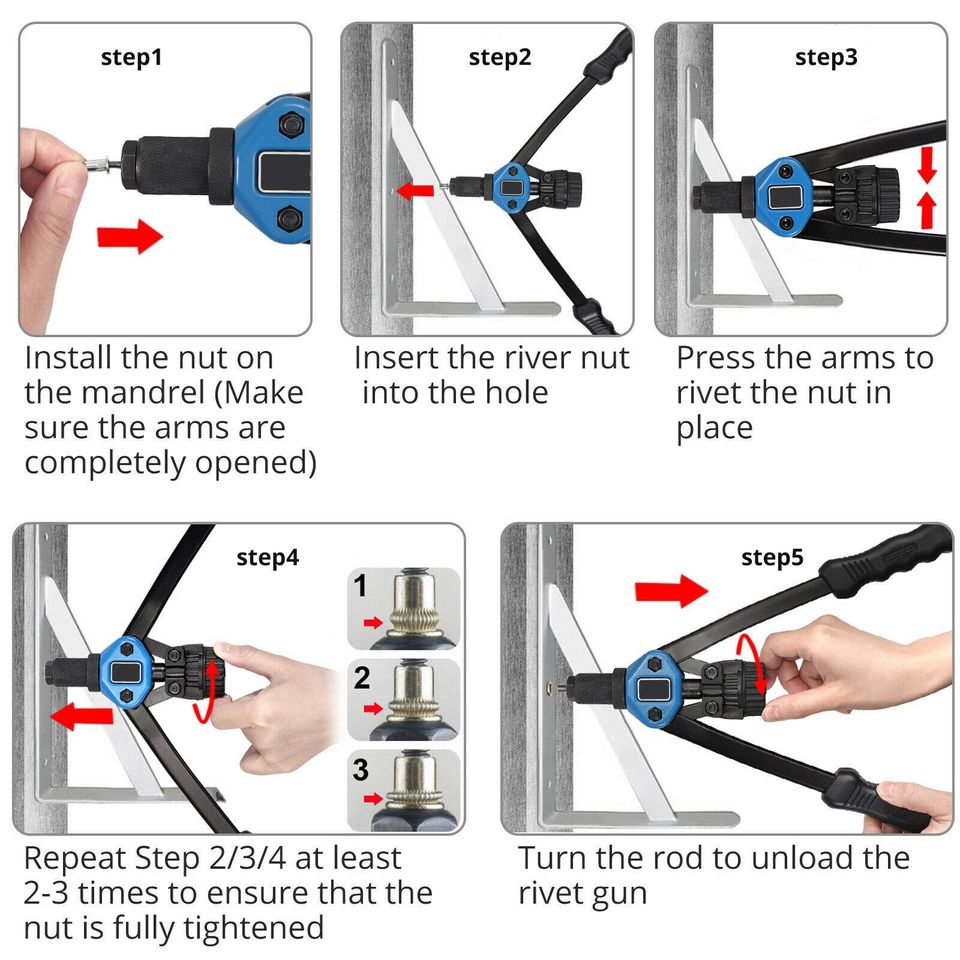 step1

Install the nut on the mandrel (Make sure the arms are completely opened)

step2

Insert the river nut into the hole

step3

Press the arms to rivet the nut in place

step4

1

2

3

Repeat Step 2/3/4 at least 2-3 times to ensure that the nut is fully tightened

step5

Turn the rod to unload the rivet gun