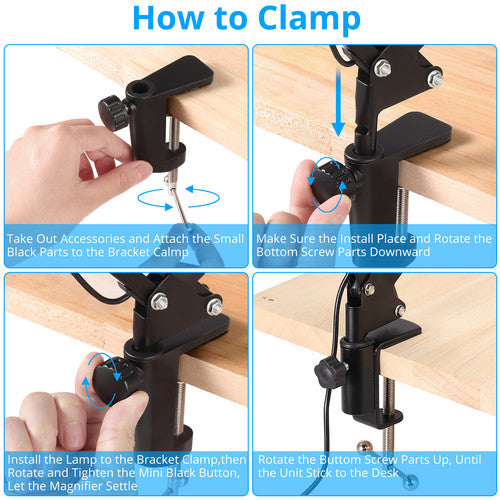 How to Clamp

Take Out Accessories and Attach the Small Black Parts to the Bracket Calmp

Make Sure the Install Place and Rotate the Bottom Screw Parts Downward

Install the Lamp to the Bracket Clamp,then Rotate and Tighten the Mini Black Button, Let the Magnifier Settle

Rotate the Buttom Screw Parts Up, Until the Unit Stick to the Desk