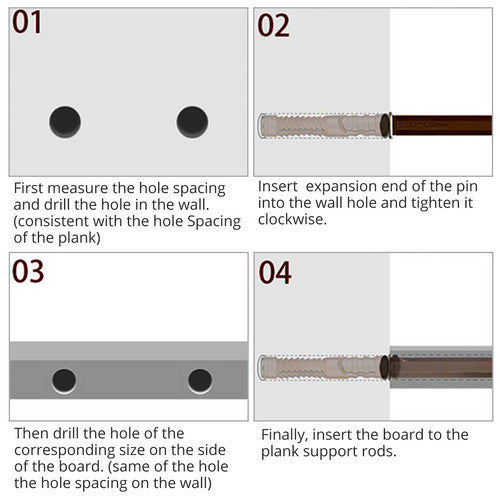 01

First measure the hole spacing and drill the hole in the wall. (consistent with the hole Spacing of the plank)

02

Insert  expansion end of the pin into the wall hole and tighten it clockwise.

03

Then drill the hole of the corresponding size on the side of the board. (same of the hole the hole spacing on the wall)

04

Finally, insert the board to the plank support rods.