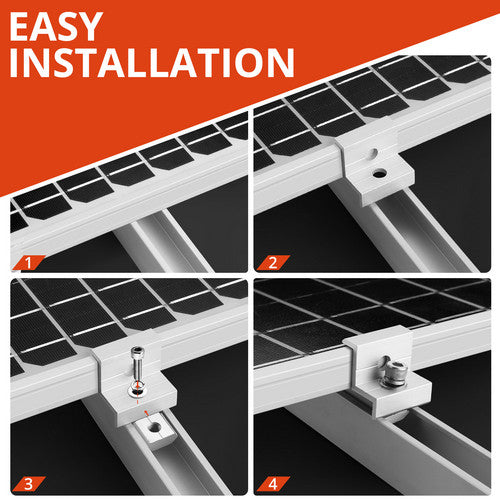 EASY INSTALLATION

1

2

3

4