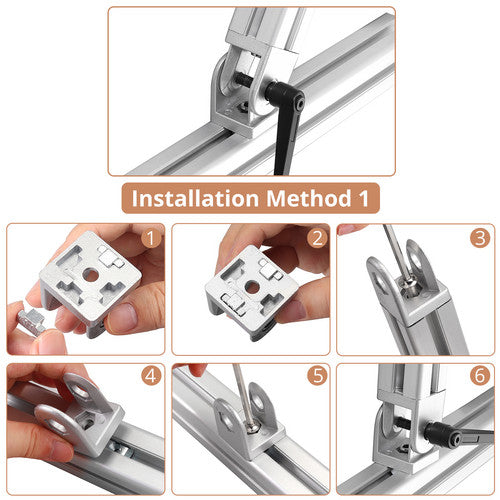 Installation Method 1

1

2

3

4

5

6