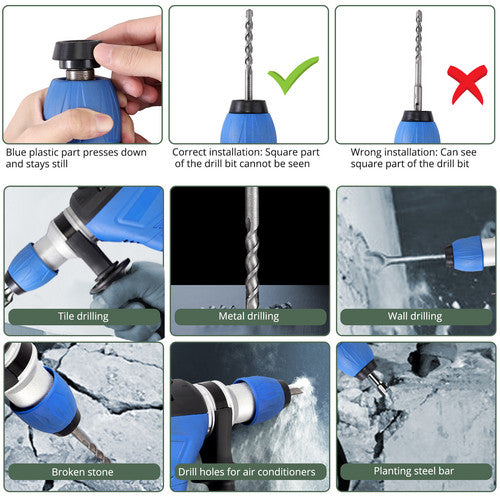 Blue plastic part presses down and stays still

Correct installation: Square part of the drill bit cannot be seen

Wrong installation: Can see square part of the drill bit

Tile drilling

Metal drilling

Wall drilling

Broken stone

Drill holes for air conditioners

Planting steel bar