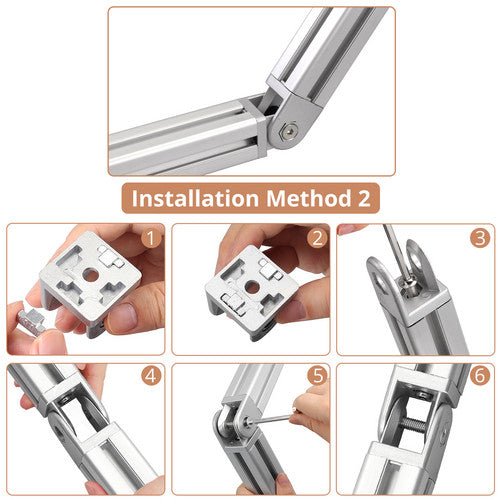 Installation Method 2

1

2

3

4

5

6