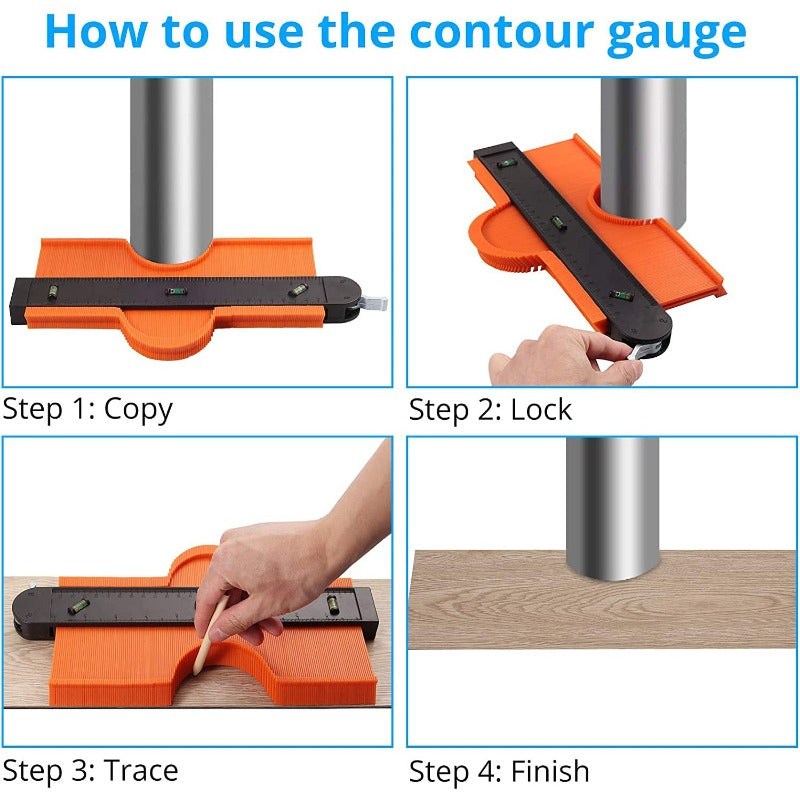 How to use the contour gauge

Step 1: Copy

Step 2: Lock

Step 3: Trace

Step 4: Finish