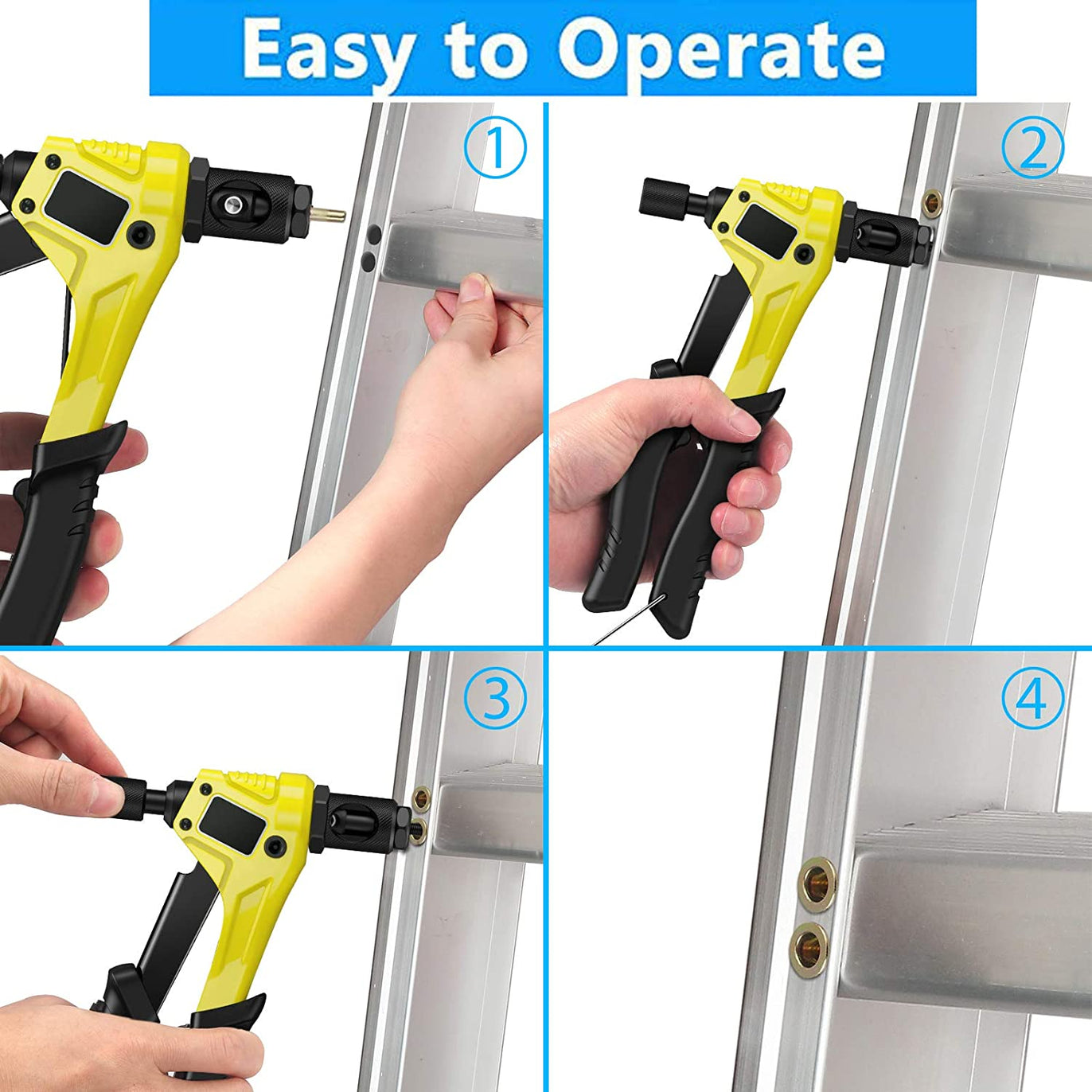 Easy to Operate

①

②

③

④