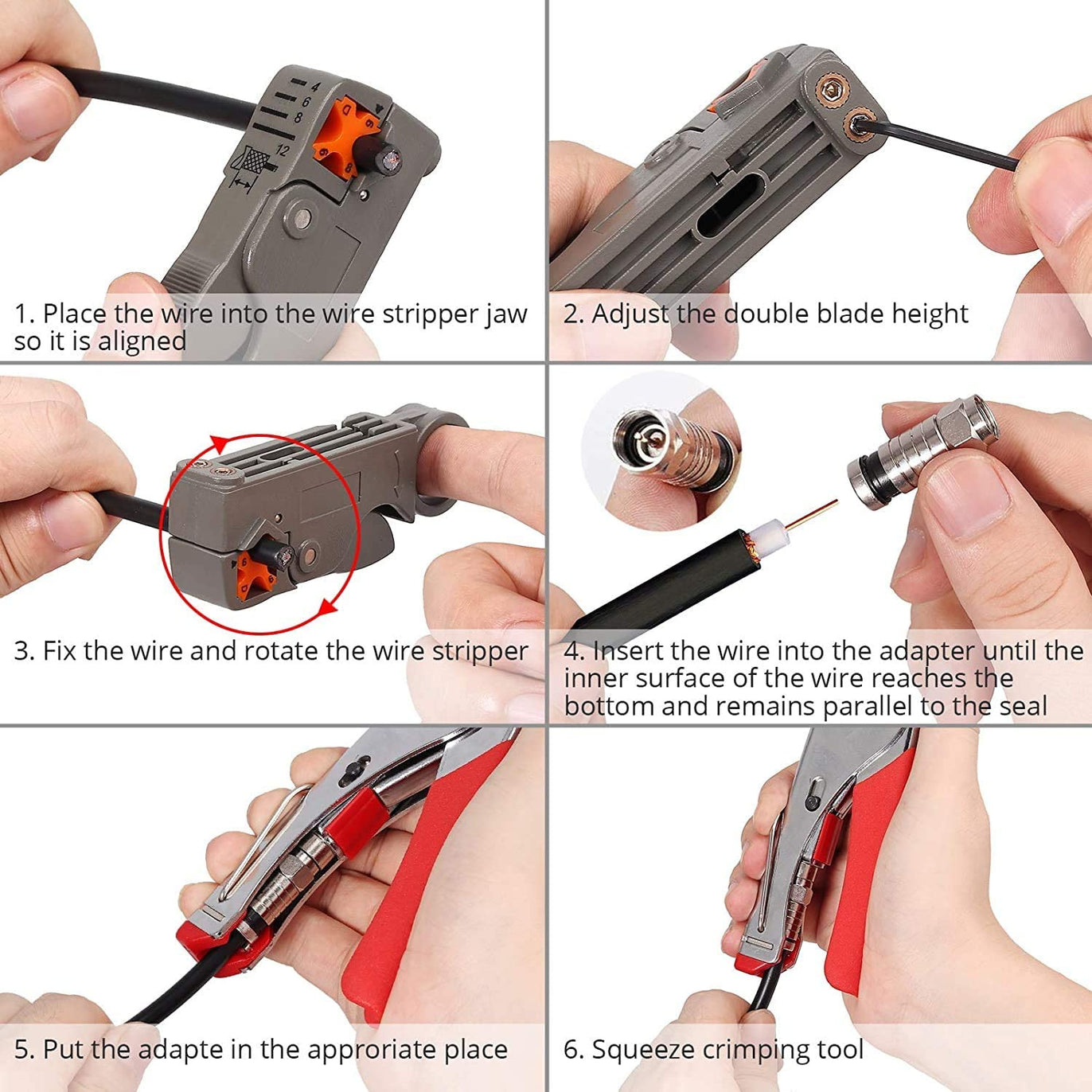 4
6
8
12

1. Place the wire into the wire stripper jaw so it is aligned

2. Adjust the double blade height

3. Fix the wire and rotate the wire stripper

4. Insert the wire into the adapter until the inner surface of the wire reaches the bottom and remains parallel to the seal

5. Put the adapte in the approriate place

6. Squeeze crimping tool