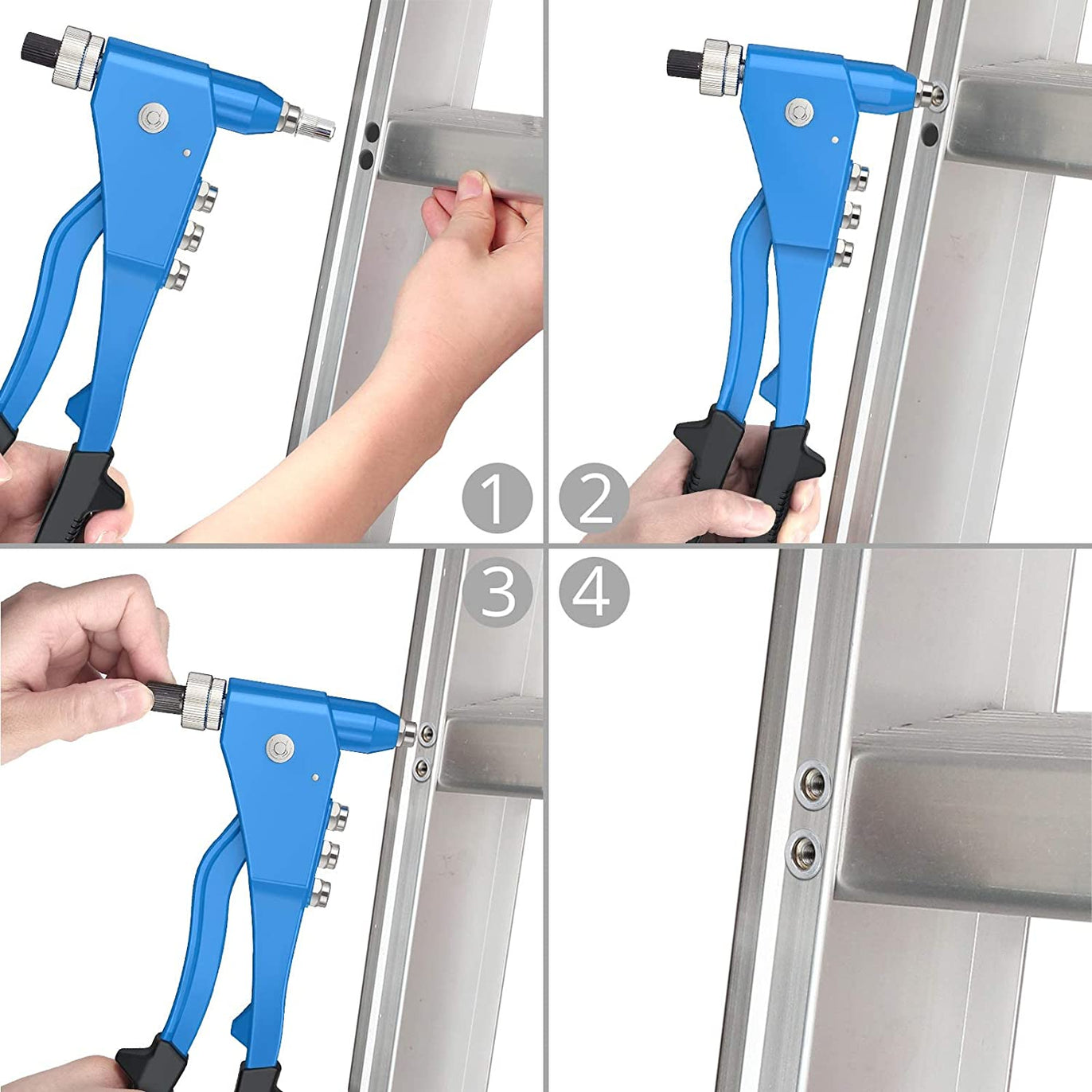 1
2
3
4