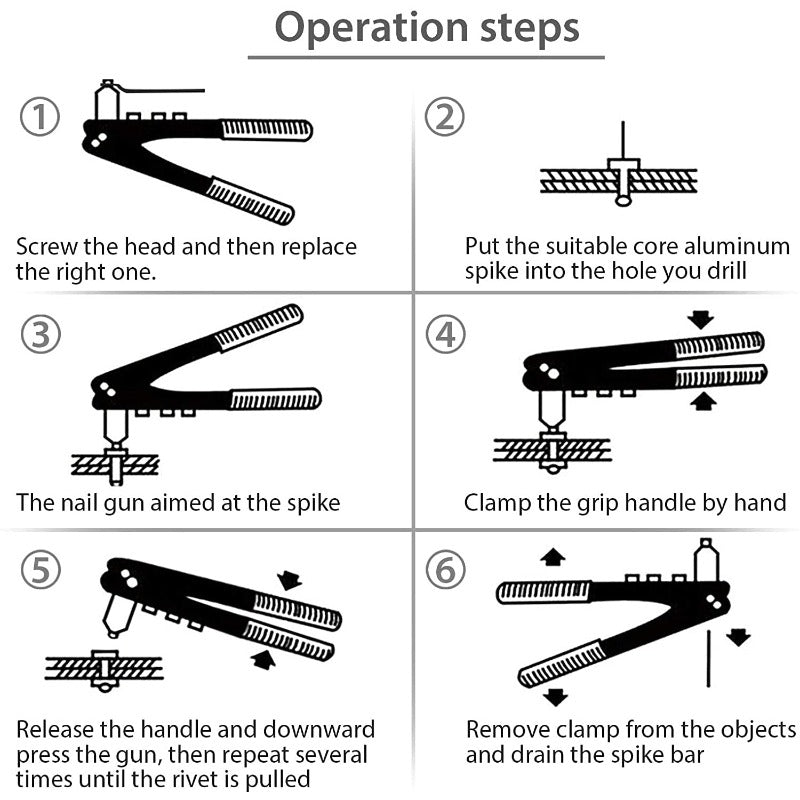 Operation steps

①
Screw the head and then replace the right one.

②
Put the suitable core aluminum spike into the hole you drill

③
The nail gun aimed at the spike

④
Clamp the grip handle by hand

⑤
Release the handle and downward press the gun, then repeat several times until the rivet is pulled

⑥
Remove clamp from the objects and drain the spike bar