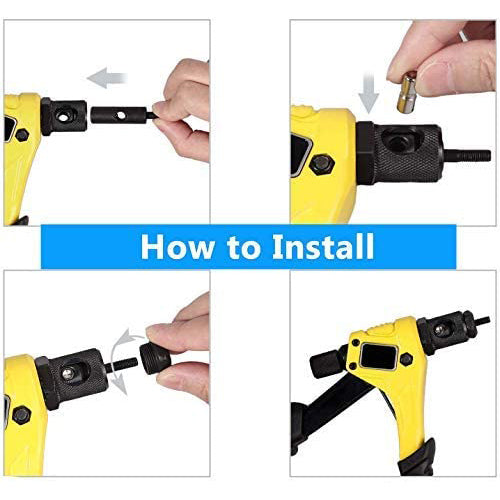 How to Install