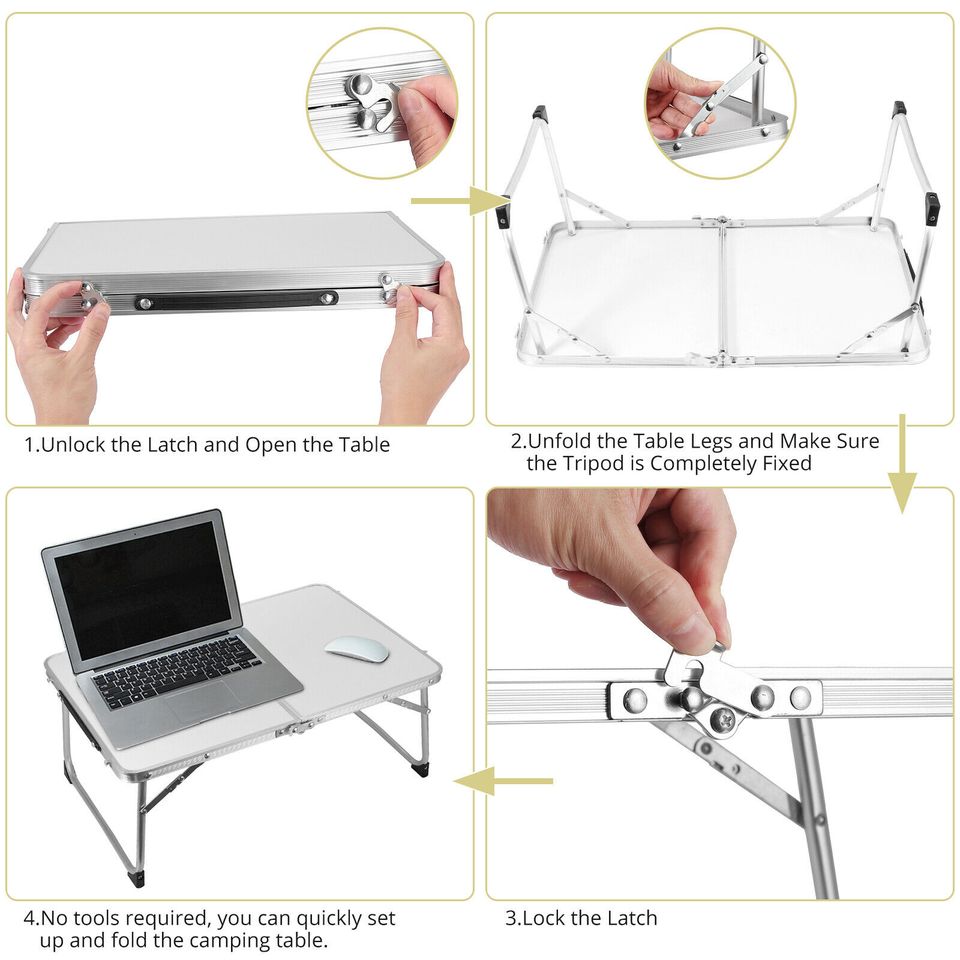 1.Unlock the Latch and Open the Table

2.Unfold the Table Legs and Make Sure the Tripod is Completely Fixed

4.No tools required, you can quickly set up and fold the camping table.

3.Lock the Latch