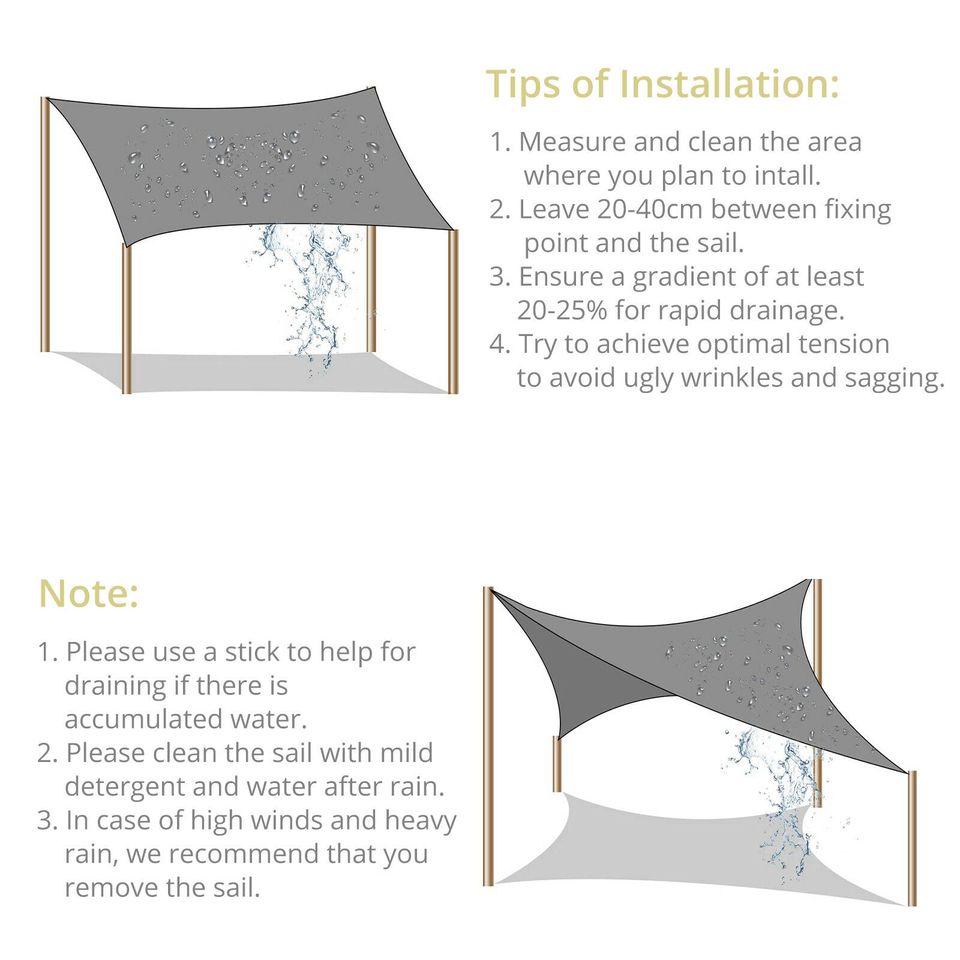 Tips of Installation:

1. Measure and clean the area where you plan to intall.
2. Leave 20-40cm between fixing point and the sail.
3. Ensure a gradient of at least 20-25% for rapid drainage.
4. Try to achieve optimal tension to avoid ugly wrinkles and sagging.

Note:

1. Please use a stick to help for draining if there is accumulated water.
2. Please clean the sail with mild detergent and water after rain.
3. In case of high winds and heavy rain, we recommend that you remove the sail.