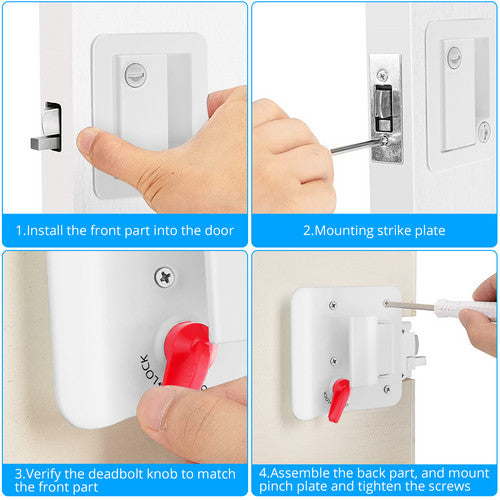 1.Install the front part into the door

2.Mounting strike plate

LOCK

3.Verify the deadbolt knob to match the front part

4.Assemble the back part, and mount pinch plate and tighten the screws