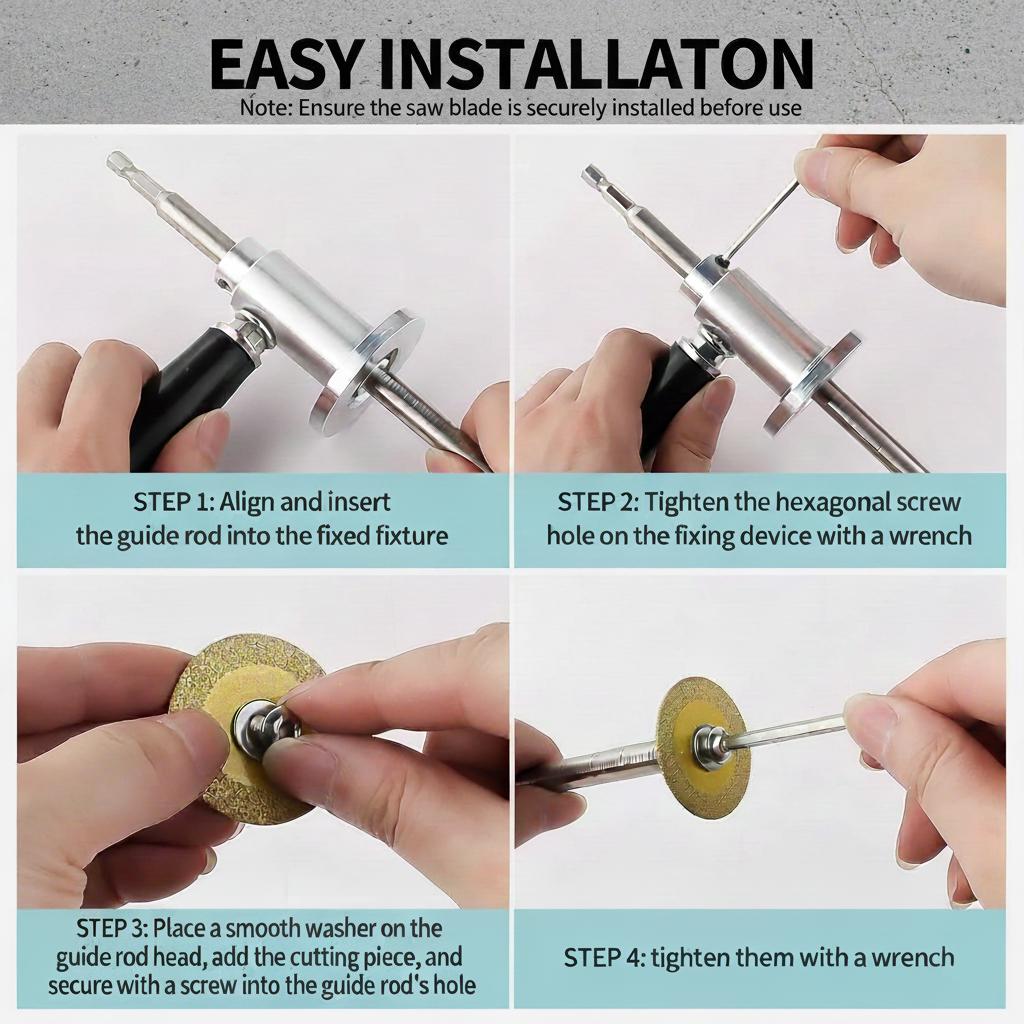 EASY INSTALLATON
Note: Ensure the saw blade is securely installed before use

STEP 1: Align and insert the guide rod into the fixed fixture

STEP 2: Tighten the hexagonal screw hole on the fixing device with a wrench

STEP 3: Place a smooth washer on the guide rod head, add the cutting piece, and secure with a screw into the guide rod's hole

STEP 4: tighten them with a wrench