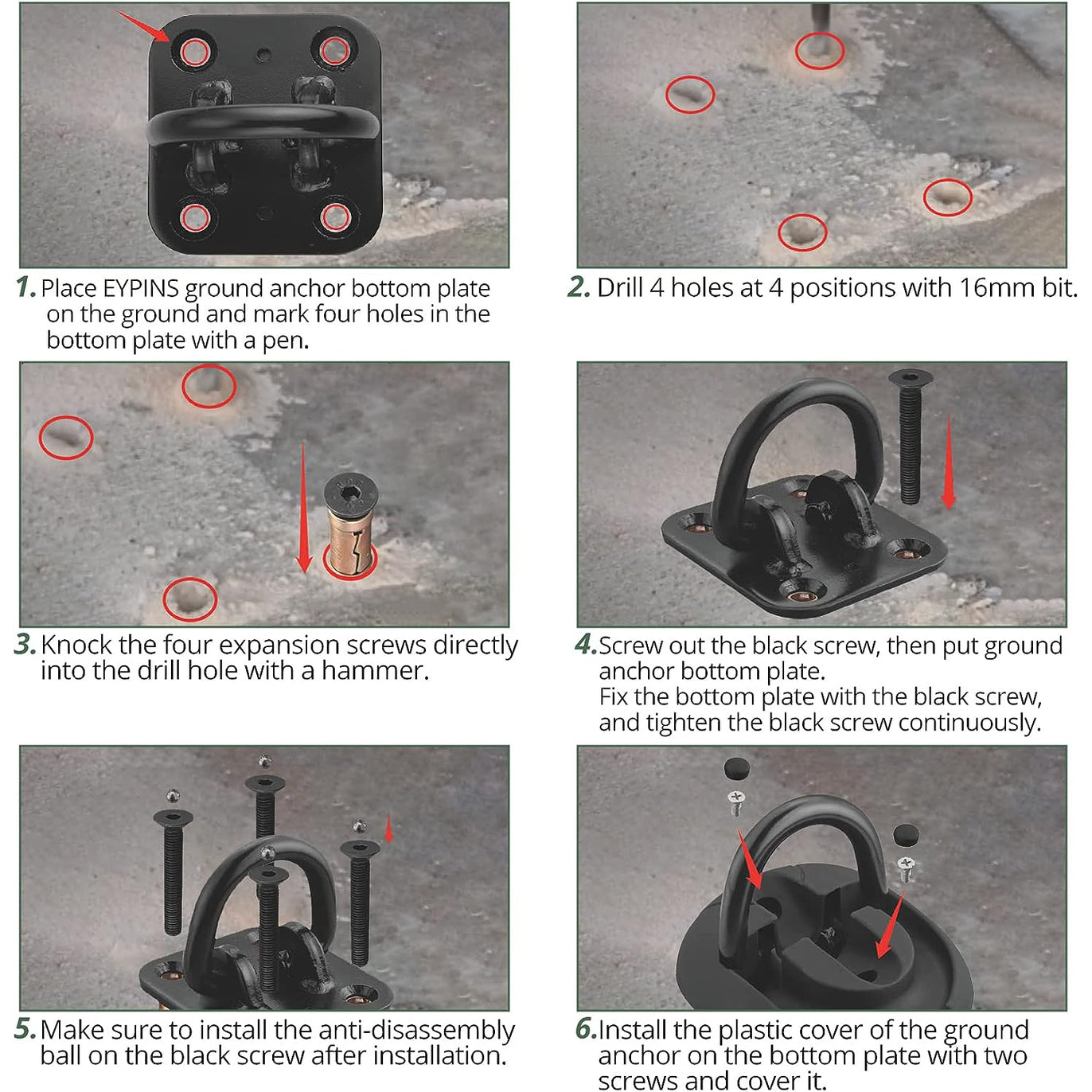 1. Place EYPINS ground anchor bottom plate on the ground and mark four holes in the bottom plate with a pen.

2. Drill 4 holes at 4 positions with 16mm bit.

3. Knock the four expansion screws directly into the drill hole with a hammer.

4. Screw out the black screw, then put ground anchor bottom plate.
Fix the bottom plate with the black screw, and tighten the black screw continuously.

5. Make sure to install the anti-disassembly ball on the black screw after installation.

6. Install the plastic cover of the ground anchor on the bottom plate with two screws and cover it.