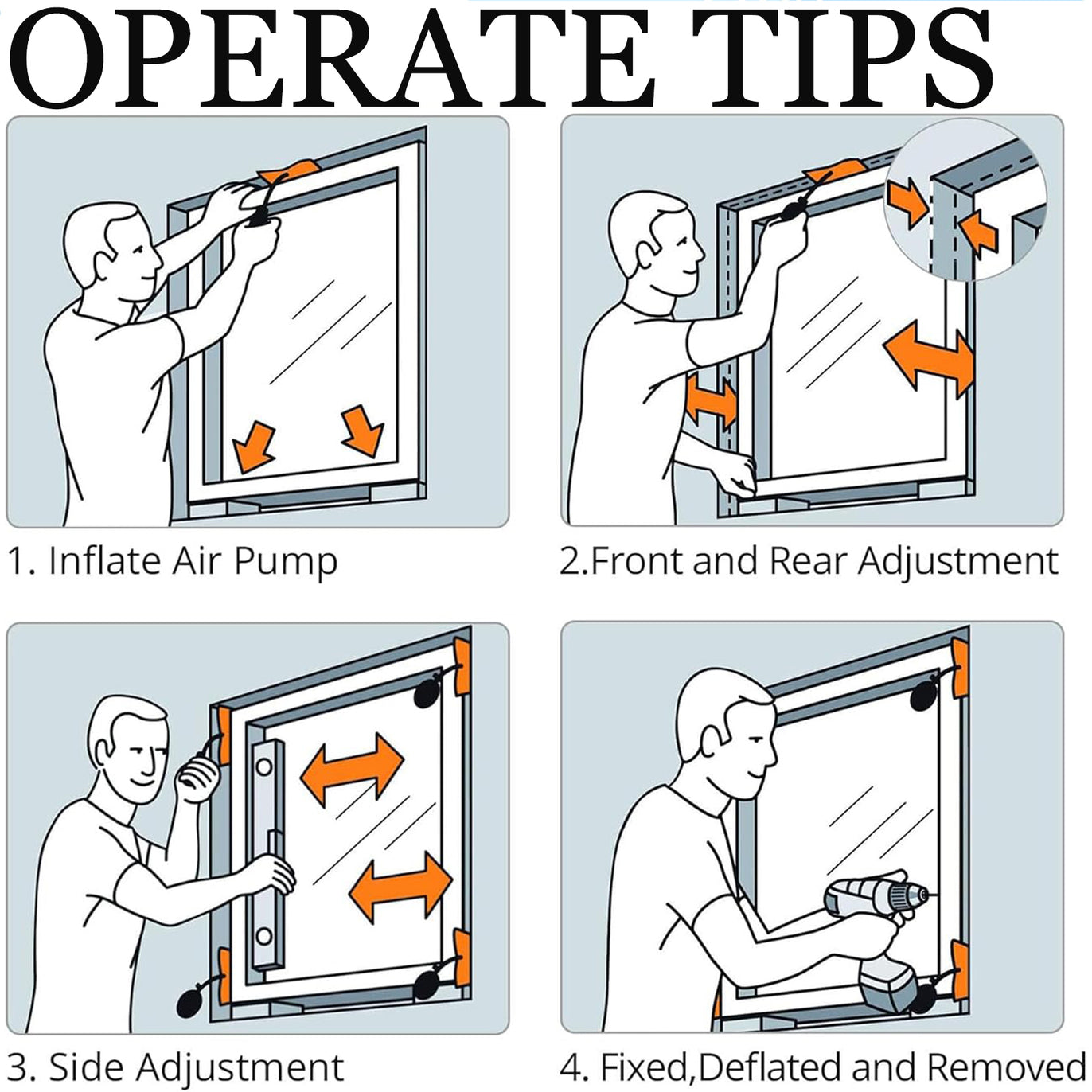 OPERATE TIPS

1. Inflate Air Pump

2.Front and Rear Adjustment

3. Side Adjustment

4. Fixed,Deflated and Removed